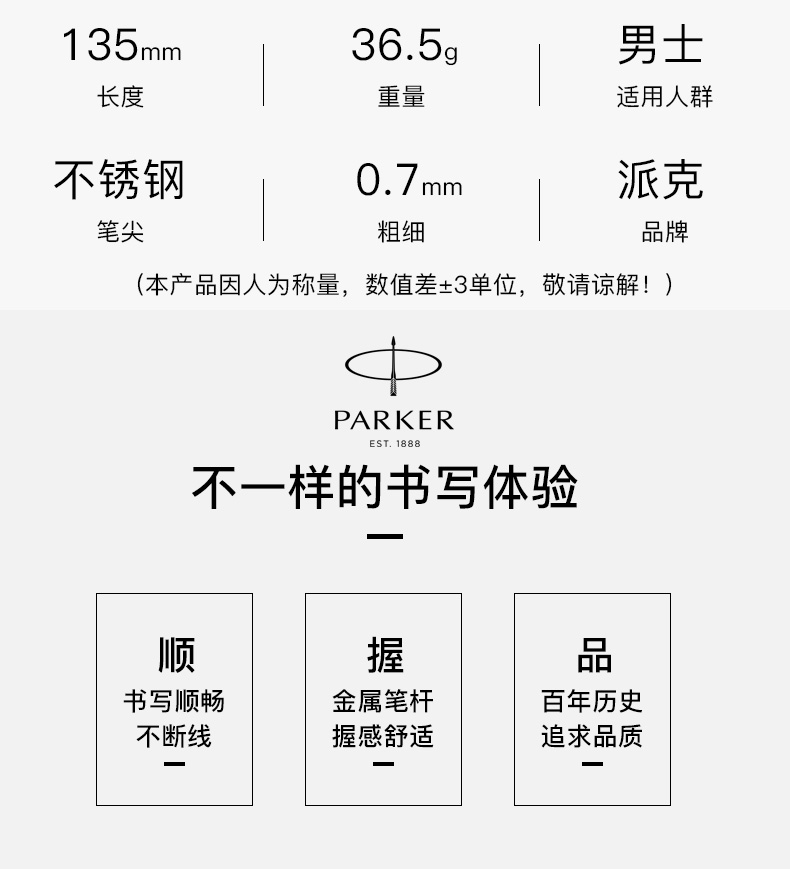 135mm
长度

36.5g
重量

男士
适用人群

不锈钢
笔尖

0.7mm
粗细

派克
品牌

（本产品因人为称量，数值差±3单位，敬请谅解！）

PARKER
EST. 1888

不一样的书写体验

顺
书写顺畅
不断线

握
金属笔杆
握感舒适

品
百年历史
追求品质