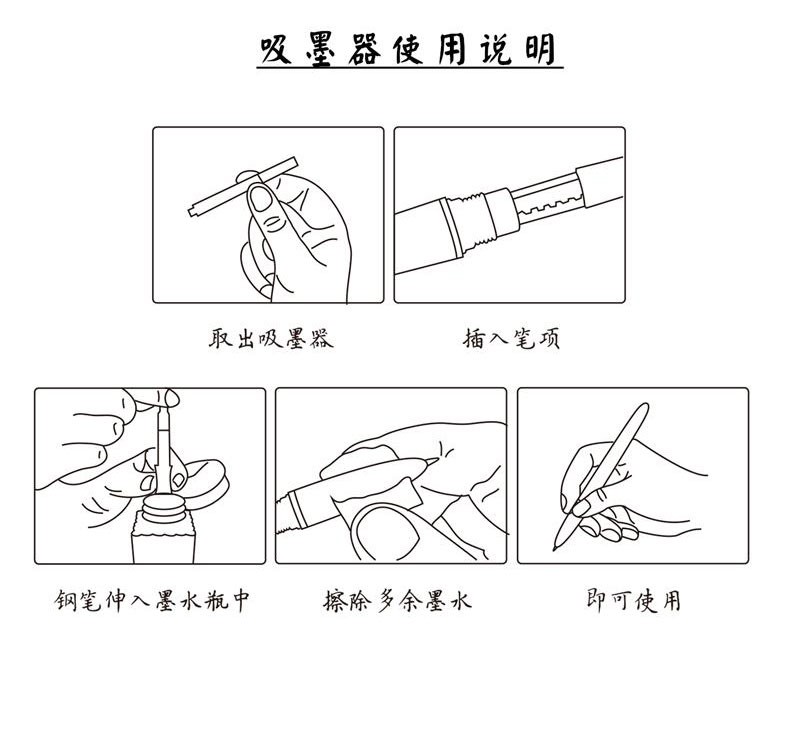 吸墨器使用说明

取出吸墨器

插入笔项

钢笔伸入墨水瓶中

擦除多余墨水

即可使用