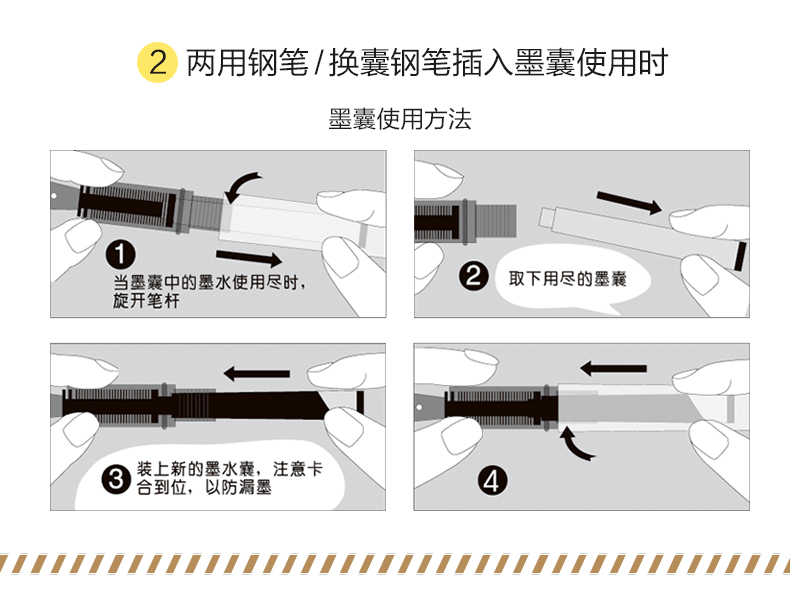 2 两用钢笔 / 换囊钢笔插入墨囊使用时

墨囊使用方法

1 当墨囊中的墨水使用尽时，旋开笔杆

2 取下用尽的墨囊

3 装上新的墨水囊，注意卡合到位，以防漏墨

4