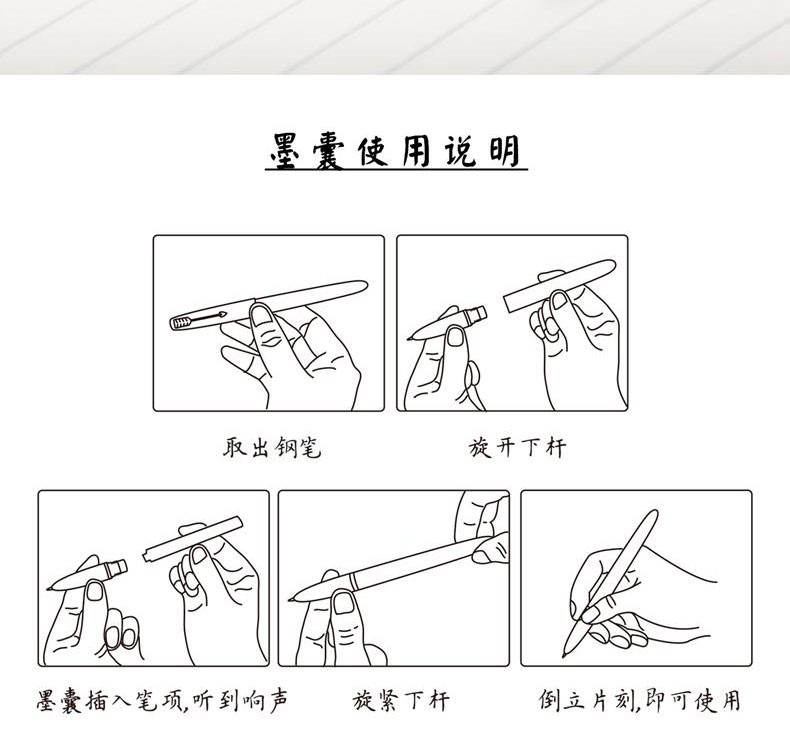 墨囊使用说明

取出钢笔

旋开下杆

墨囊插入笔项,听到响声

旋紧下杆

倒立片刻,即可使用